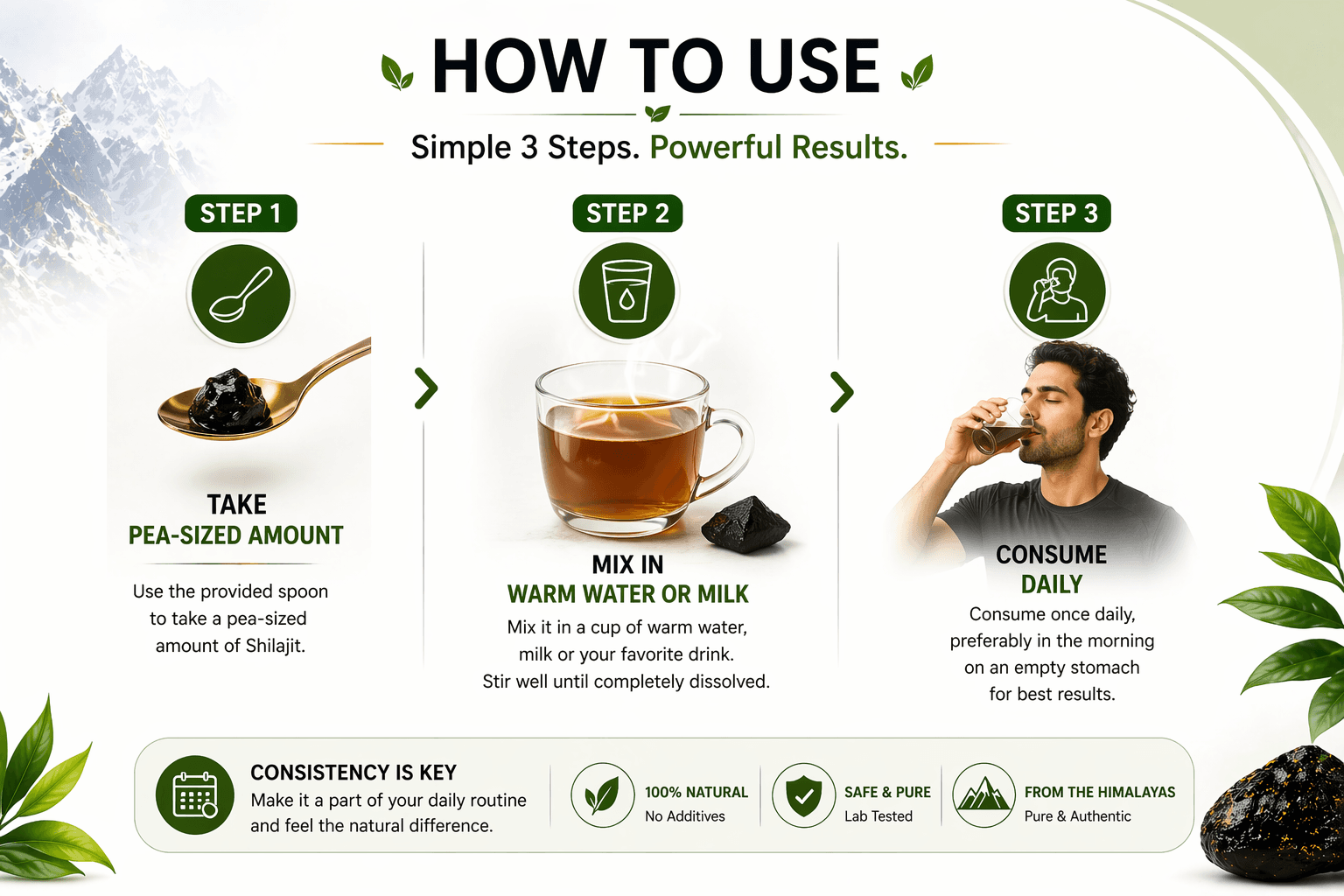 HOW TO USE

Simple 3 Steps. Powerful Results.

STEP 1

TAKE
PEA-SIZED AMOUNT

Use the provided spoon to take a pea-sized amount of Shilajit.

STEP 2

MIX IN
WARM WATER OR MILK

Mix it in a cup of warm water, milk or your favorite drink. Stir well until completely dissolved.

STEP 3

CONSUME
DAILY

Consume once daily, preferably in the morning on an empty stomach for best results.

CONSISTENCY IS KEY
Make it a part of your daily routine and feel the natural difference.

100% NATURAL
No Additives

SAFE & PURE
Lab Tested

FROM THE HIMALAYAS
Pure & Authentic